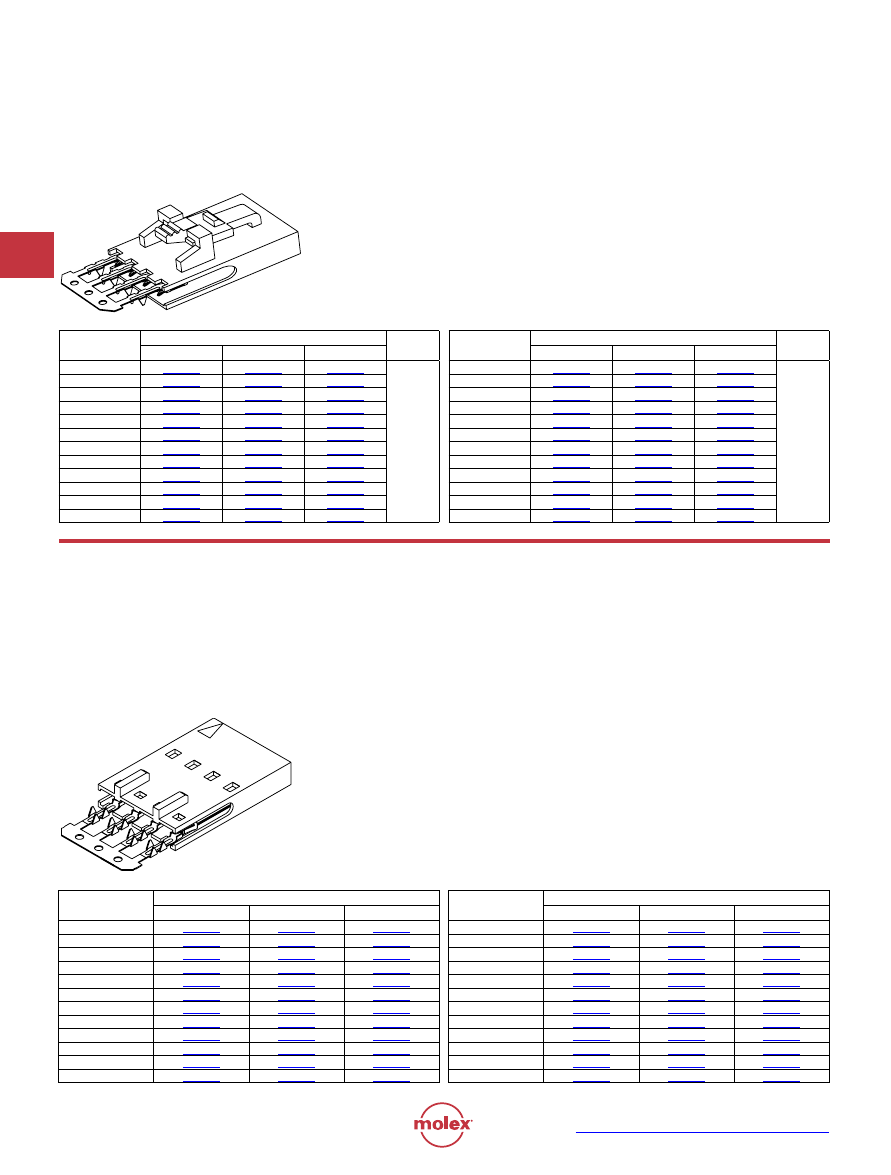 molex